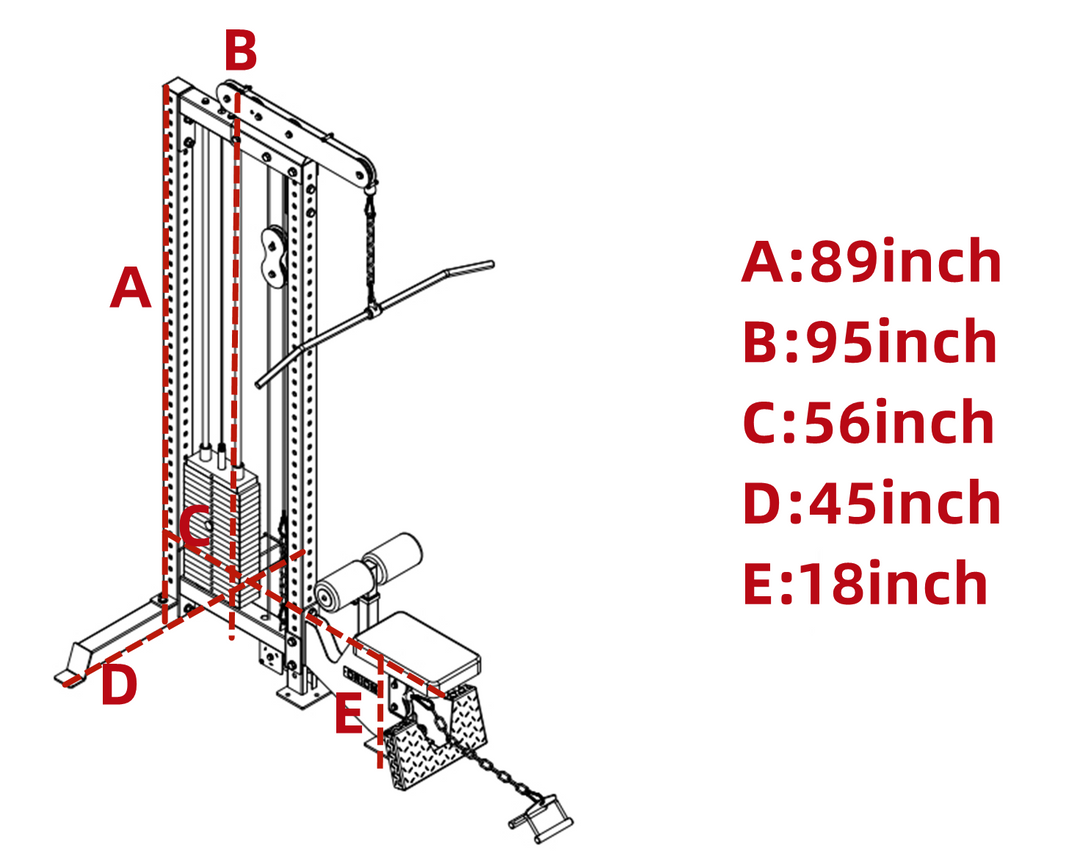 B
A
C
D
E

A:89inch
B:95inch
C:56inch
D:45inch
E:18inch