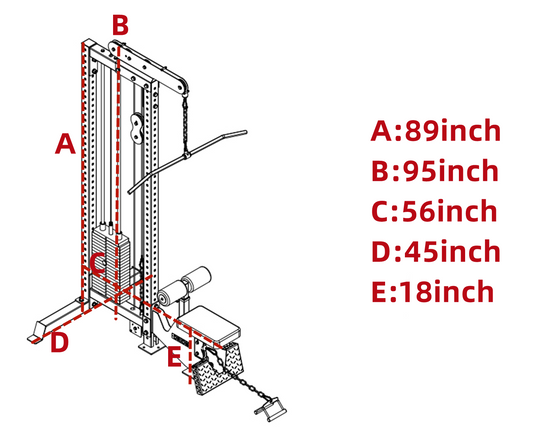 B
A
C
D
E

A:89inch
B:95inch
C:56inch
D:45inch
E:18inch