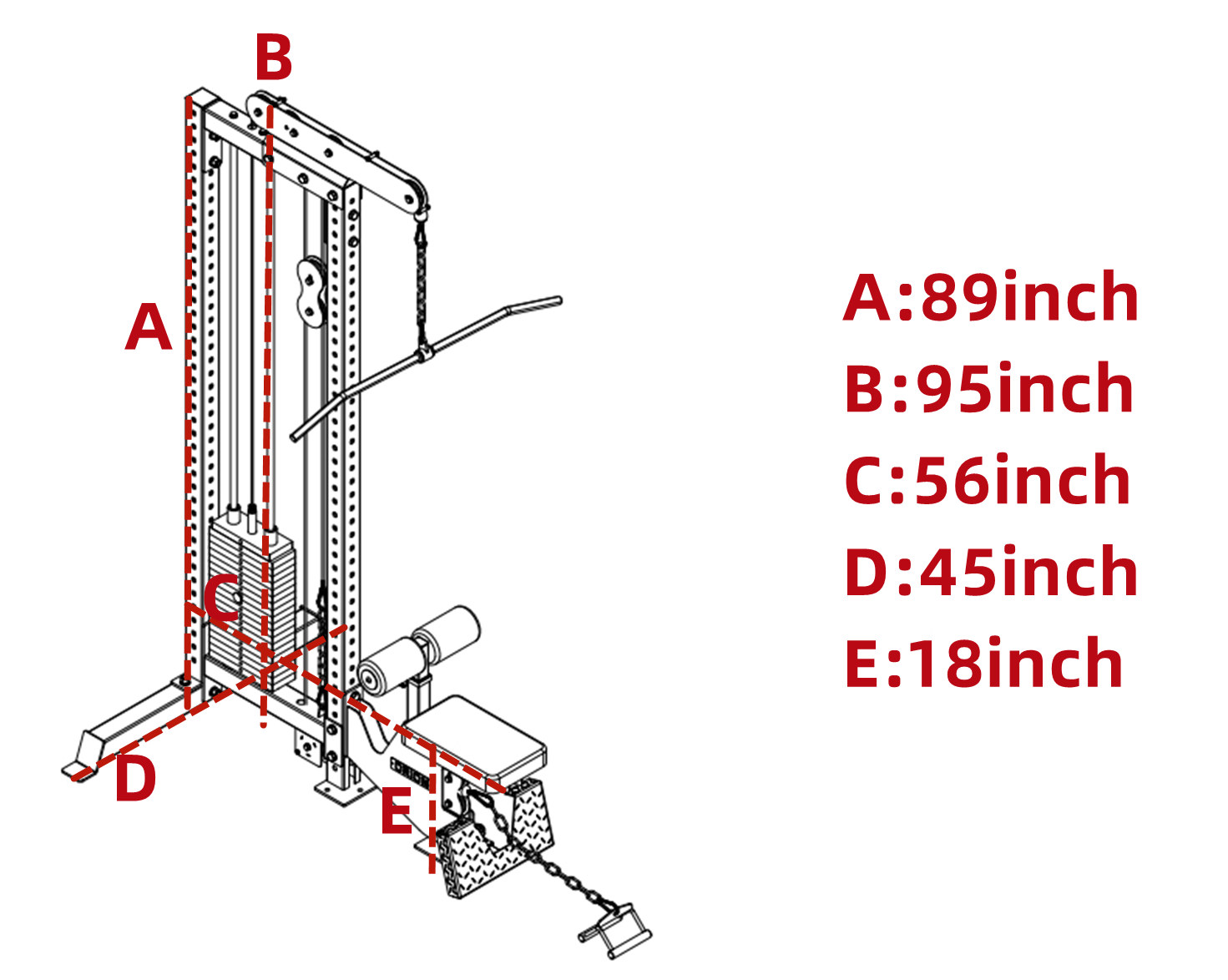 B
A
C
D
E

A:89inch
B:95inch
C:56inch
D:45inch
E:18inch