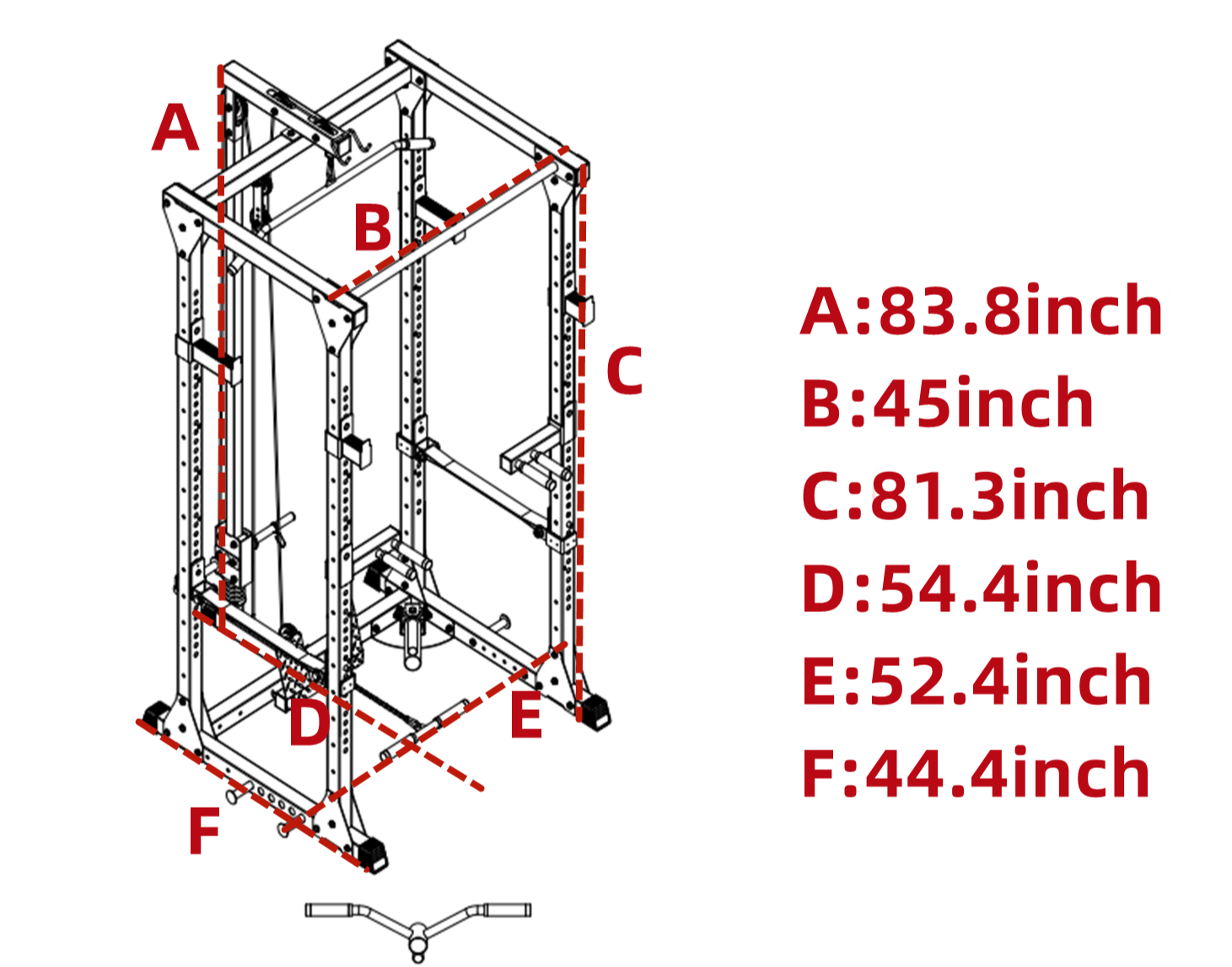 A
B
C
D
E
F

A:83.8inch
B:45inch
C:81.3inch
D:54.4inch
E:52.4inch
F:44.4inch